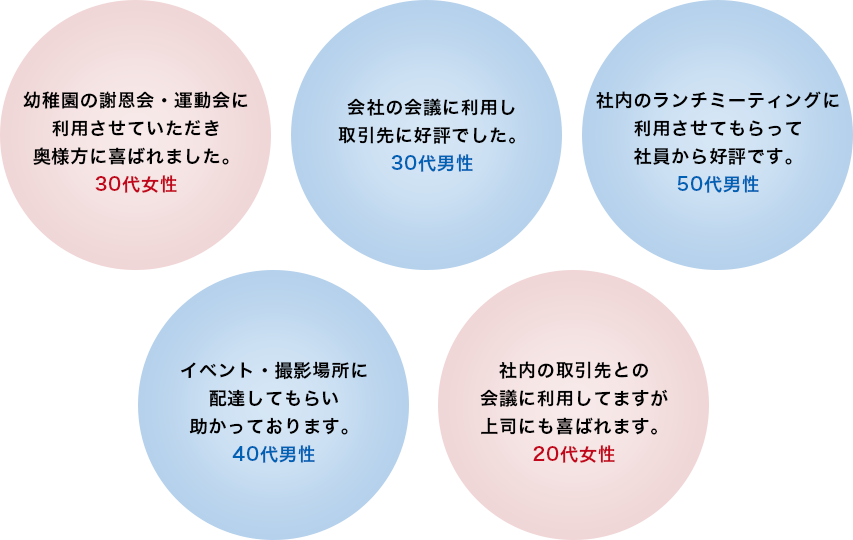 幼稚園の謝恩会・運動会に
利用させていただき
奥様方に喜ばれました。
30代女性

会社の会議に利用し
取引先に好評でした。
30代男性

社内のランチミーティングに
利用させてもらって
社員から好評です。
50代男性

イベント・撮影場所に
配達してもらい
助かっております。
40代男性

社内の取引先との
会議に利用してますが
上司にも喜ばれます。
20代女性